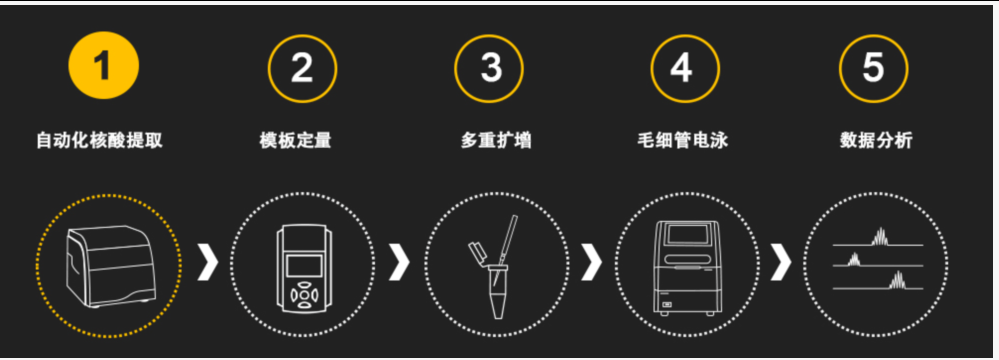 1
自动化核酸提取

2
模板定量

3
多重扩增

4
毛细管电泳

5
数据分析