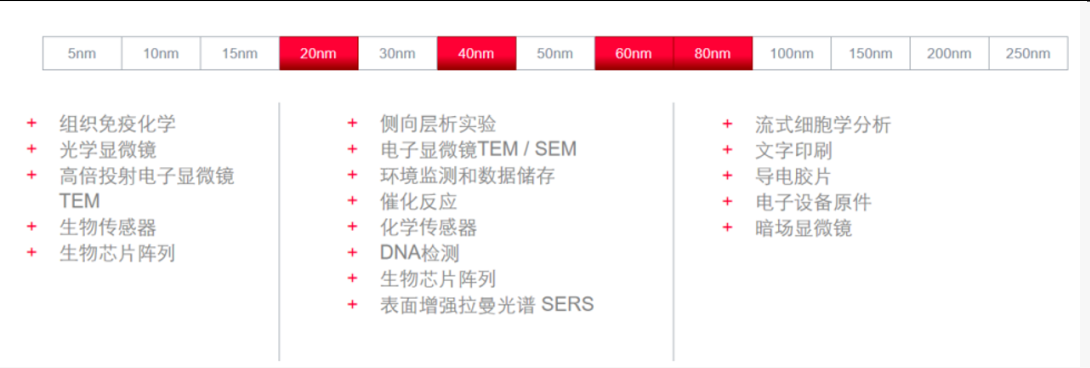 | 5nm | 10nm | 15nm | 20nm | 30nm | 40nm | 50nm | 60nm | 80nm | 100nm | 150nm | 200nm | 250nm |
|---|---|---|---|---|---|---|---|---|---|---|---|---|

+ 组织免疫化学
+ 光学显微镜
+ 高倍投射电子显微镜TEM
+ 生物传感器
+ 生物芯片阵列

+ 侧向层析实验
+ 电子显微镜TEM / SEM
+ 环境监测和数据储存
+ 催化反应
+ 化学传感器
+ DNA检测
+ 生物芯片阵列
+ 表面增强拉曼光谱 SERS

+ 流式细胞学分析
+ 文字印刷
+ 导电胶片
+ 电子设备原件
+ 暗场显微镜